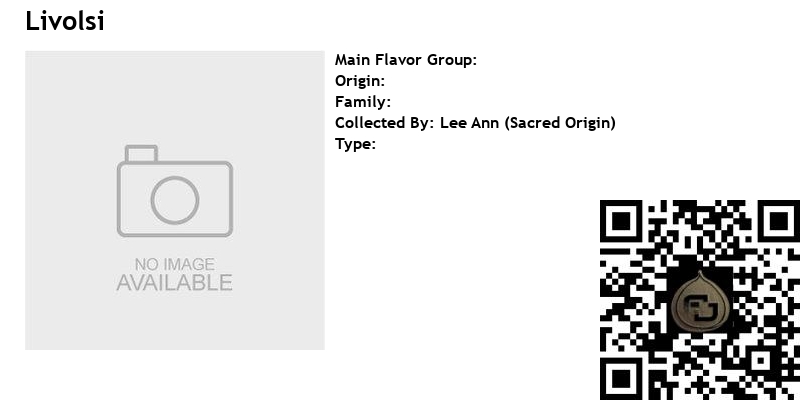 Livolsi

NO IMAGE
AVAILABLE

Main Flavor Group:
Origin:
Family:
Collected By: Lee Ann (Sacred Origin)
Type: