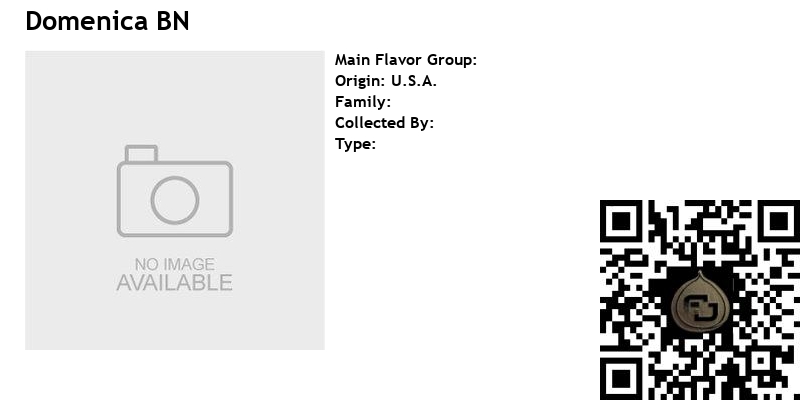 Domenica BN

NO IMAGE
AVAILABLE

Main Flavor Group:
Origin: U.S.A.
Family:
Collected By:
Type: